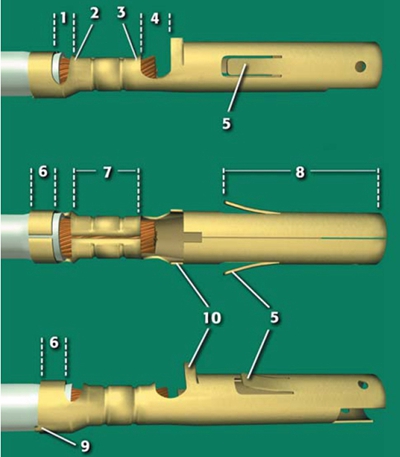 1 2 3 4

5

6 7 8

10 5

6

9